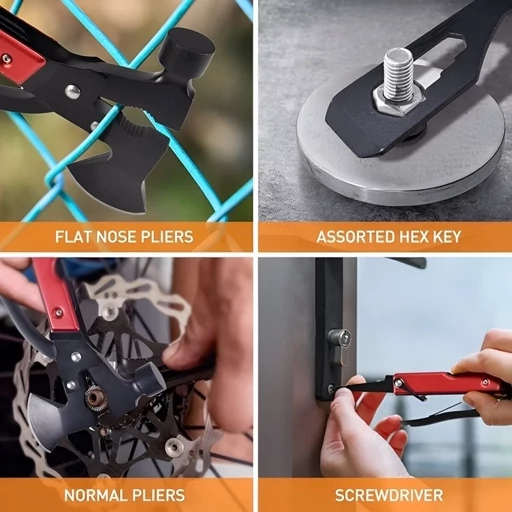 FLAT NOSE PLIERS

ASSORTED HEX KEY

NORMAL PLIERS

SCREWDRIVER